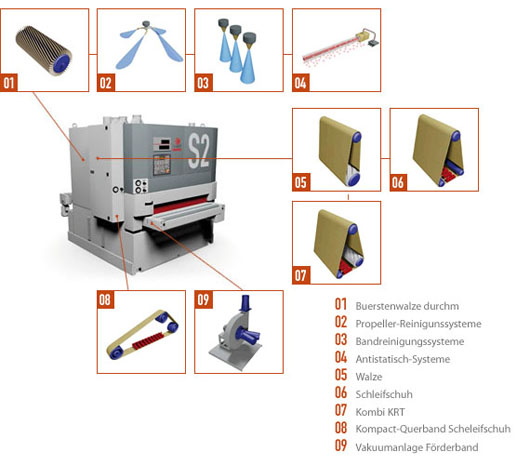 01

02

03

04

S2

05

06

07

08

09

01 Buerstenwalze durchm
02 Propeller-Reinigunssysteme
03 Bandreinigungssysteme
04 Antistatisch-Systeme
05 Walze
06 Schleifschuh
07 Kombi KRT
08 Kompact-Querband Scheleifschuh
09 Vakuumanlage Förderband