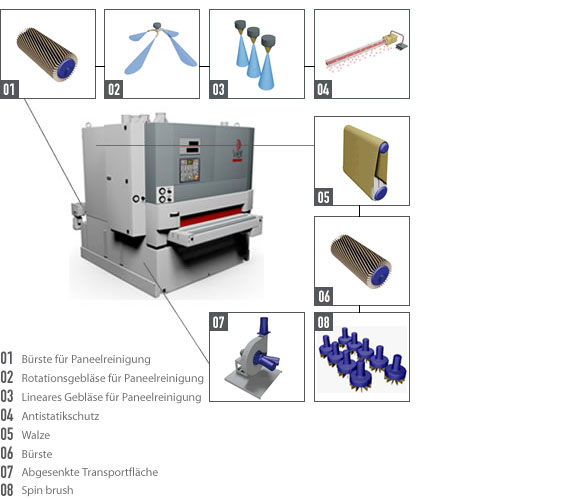 01

02

03

04

05

06

07

08

01 Bürste für Paneelreinigung
02 Rotationsgebläse für Paneelreinigung
03 Lineares Gebläse für Paneelreinigung
04 Antistatikschutz
05 Walze
06 Bürste
07 Abgesenkte Transportfläche
08 Spin brush