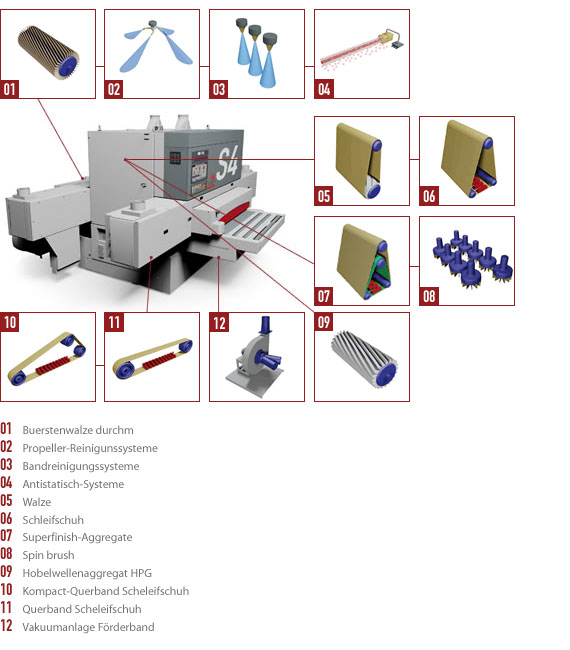 01
02
03
04
S4
05
06
07
08
10
11
12
09

01 Buerstenwalze durchm
02 Propeller-Reinigunssysteme
03 Bandreinigungssysteme
04 Antistatisch-Systeme
05 Walze
06 Schleifschuh
07 Superfinish-Aggregate
08 Spin brush
09 Hobelwellenaggregat HPG
10 Kompact-Querband Scheleifschuh
11 Querband Scheleifschuh
12 Vakuumanlage Förderband